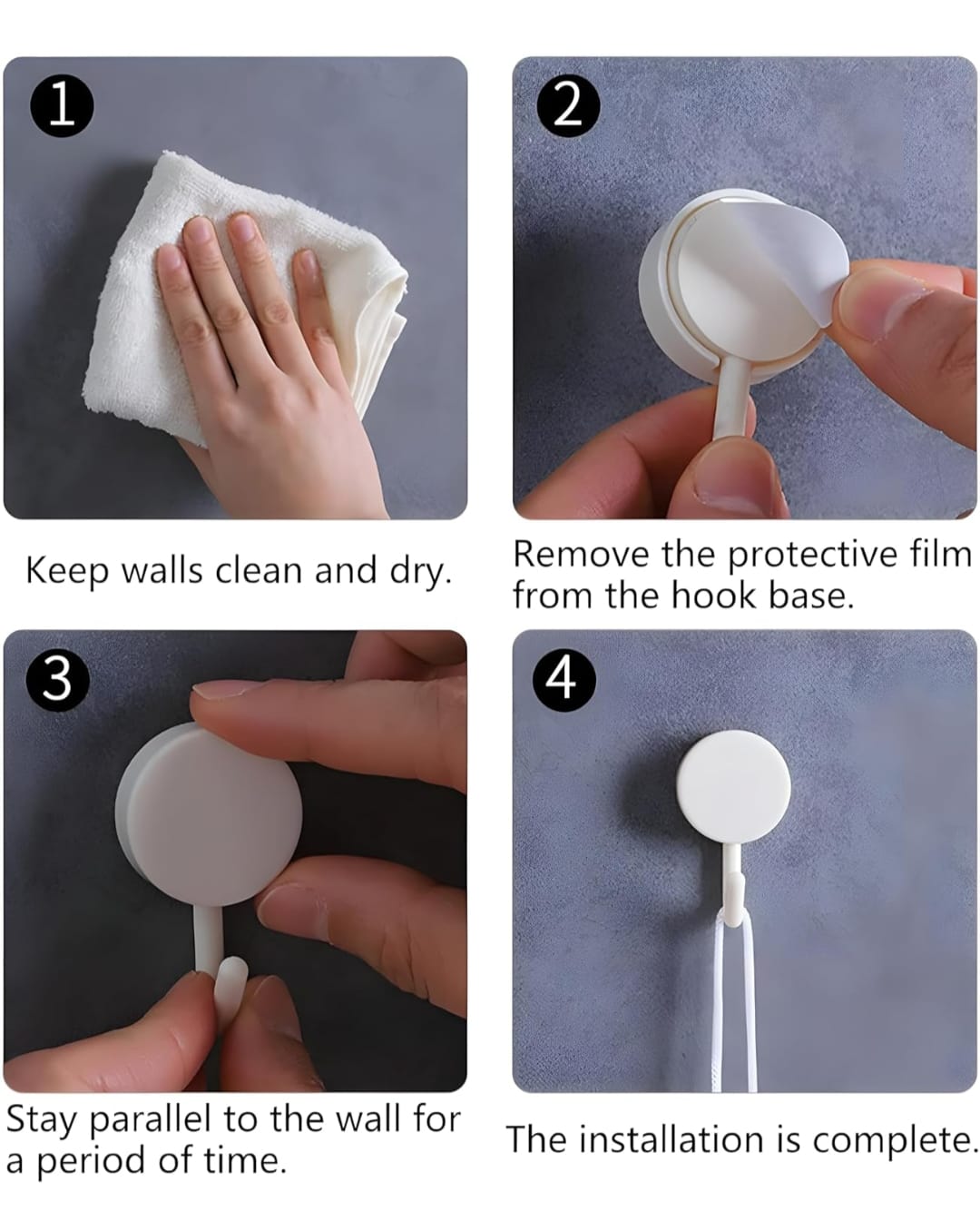 1

Keep walls clean and dry.

2

Remove the protective film from the hook base.

3

Stay parallel to the wall for a period of time.

4

The installation is complete.