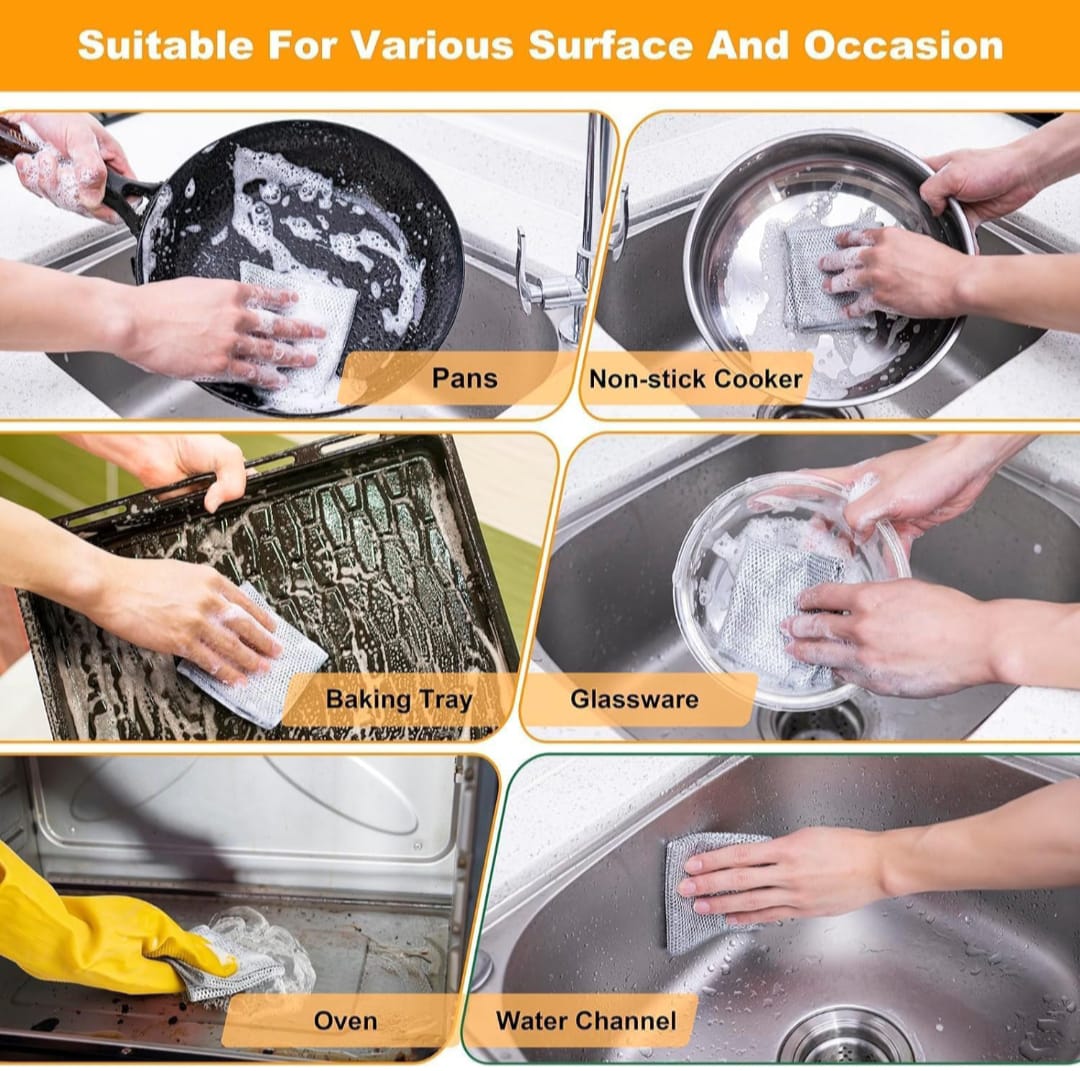 Suitable For Various Surface And Occasion

Pans

Non-stick Cooker

Baking Tray

Glassware

Oven

Water Channel